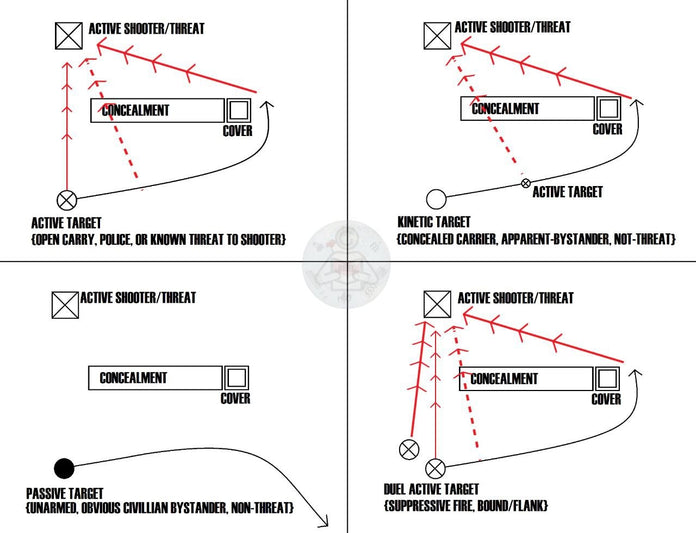 ACTIVE SHOOTER/THREAT

CONCEALMENT

COVER

ACTIVE TARGET
{OPEN CARRY, POLICE, OR KNOWN THREAT TO SHOOTER}

ACTIVE SHOOTER/THREAT

CONCEALMENT

COVER

ACTIVE TARGET

KINETIC TARGET
{CONCEALED CARRIER, APPARENT-BYSTANDER, NOT-THREAT}

ACTIVE SHOOTER/THREAT

CONCEALMENT

COVER

PASSIVE TARGET
{UNARMED, OBVIOUS CIVILLIAN BYSTANDER, NON-THREAT}

ACTIVE SHOOTER/THREAT

CONCEALMENT

COVER

DUEL ACTIVE TARGET
{SUPPRESSIVE FIRE, BOUND/FLANK}